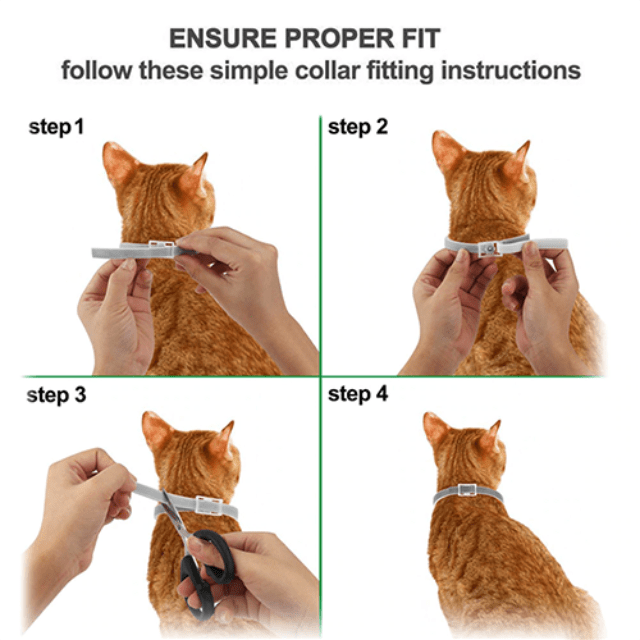 ENSURE PROPER FIT
follow these simple collar fitting instructions

step 1

step 2

step 3

step 4