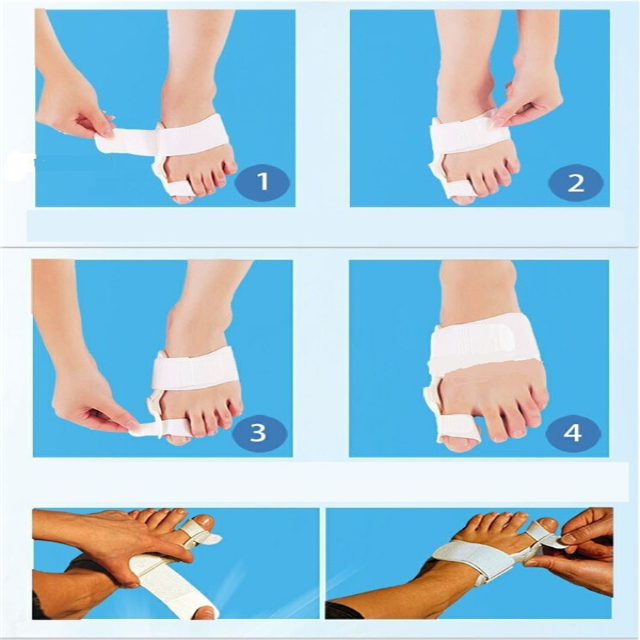 1

2

3

4