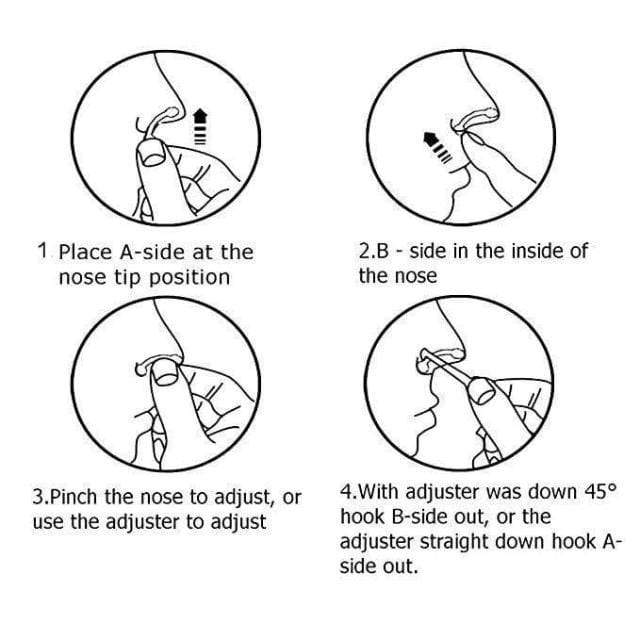 1 Place A-side at the nose tip position

2.B - side in the inside of the nose

3.Pinch the nose to adjust, or use the adjuster to adjust

4.With adjuster was down 45° hook B-side out, or the adjuster straight down hook A-side out.