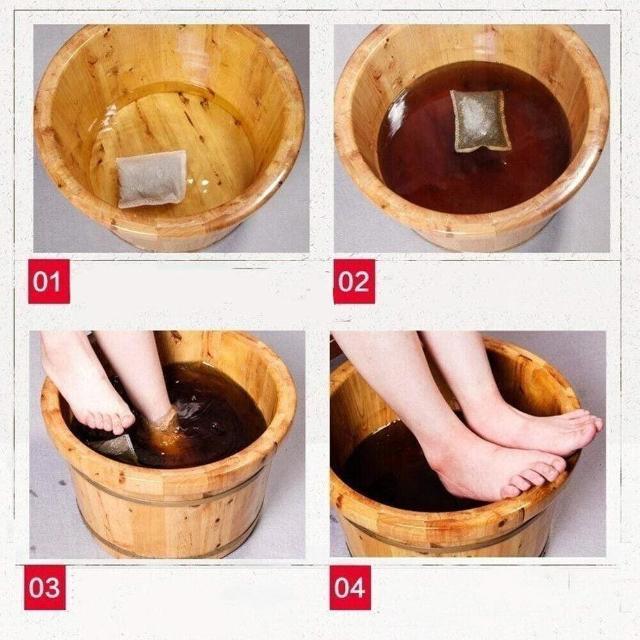 01

02

03

04